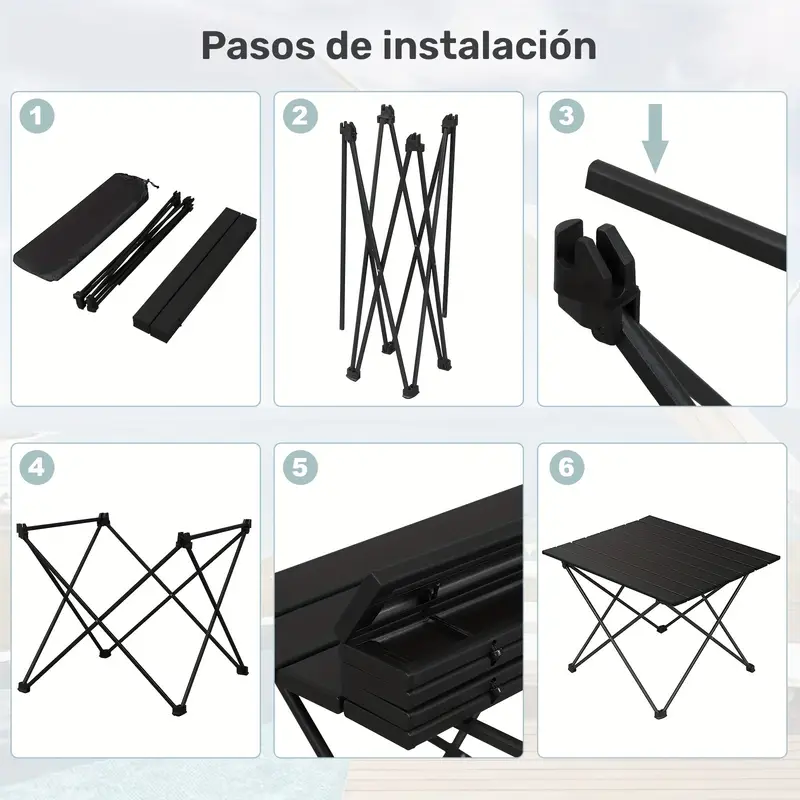 Pasos de instalación

1

2

3

4

5

6