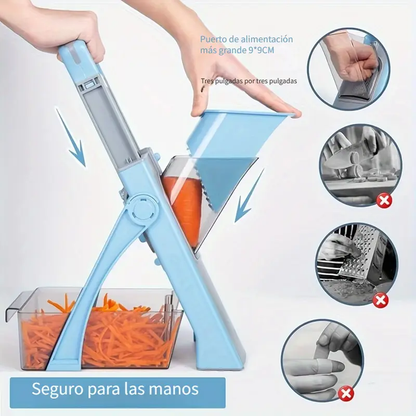 Puerto de alimentación más grande 9*9CM

Tres pulgadas por tres pulgadas

Seguro para las manos